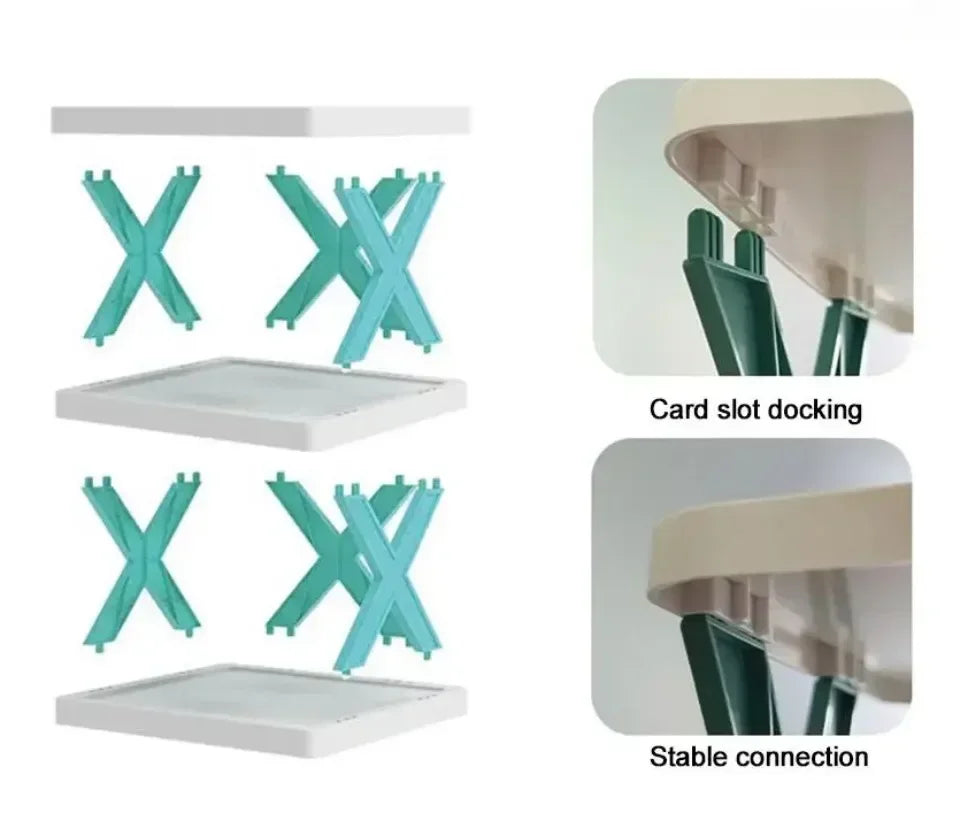 Card slot docking

Stable connection