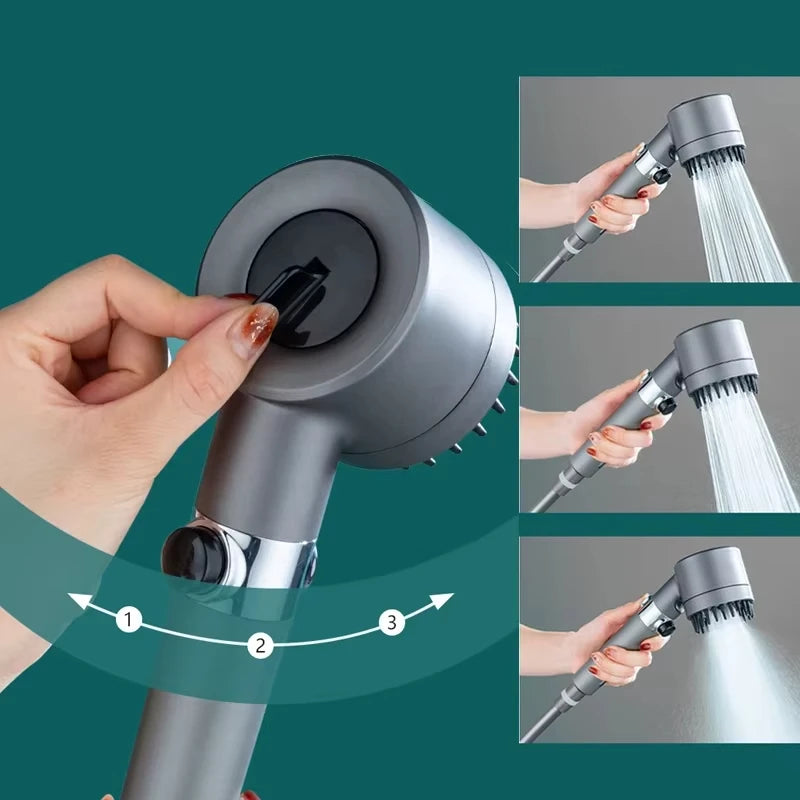 1
2
3