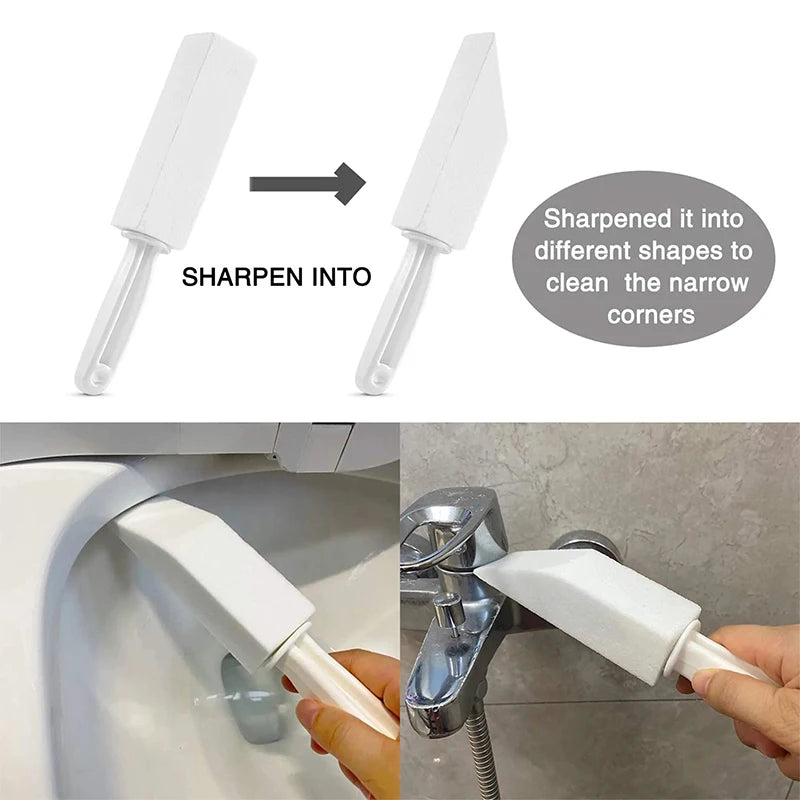 SHARPEN INTO

Sharpened it into different shapes to clean  the narrow corners