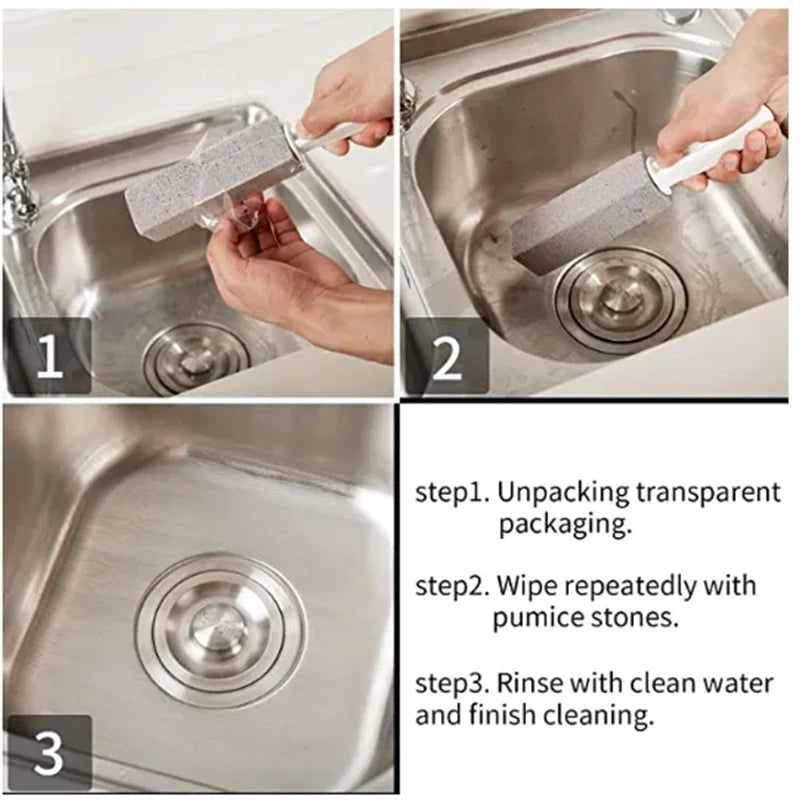 1

2

3

step1. Unpacking transparent packaging.

step2. Wipe repeatedly with pumice stones.

step3. Rinse with clean water and finish cleaning.