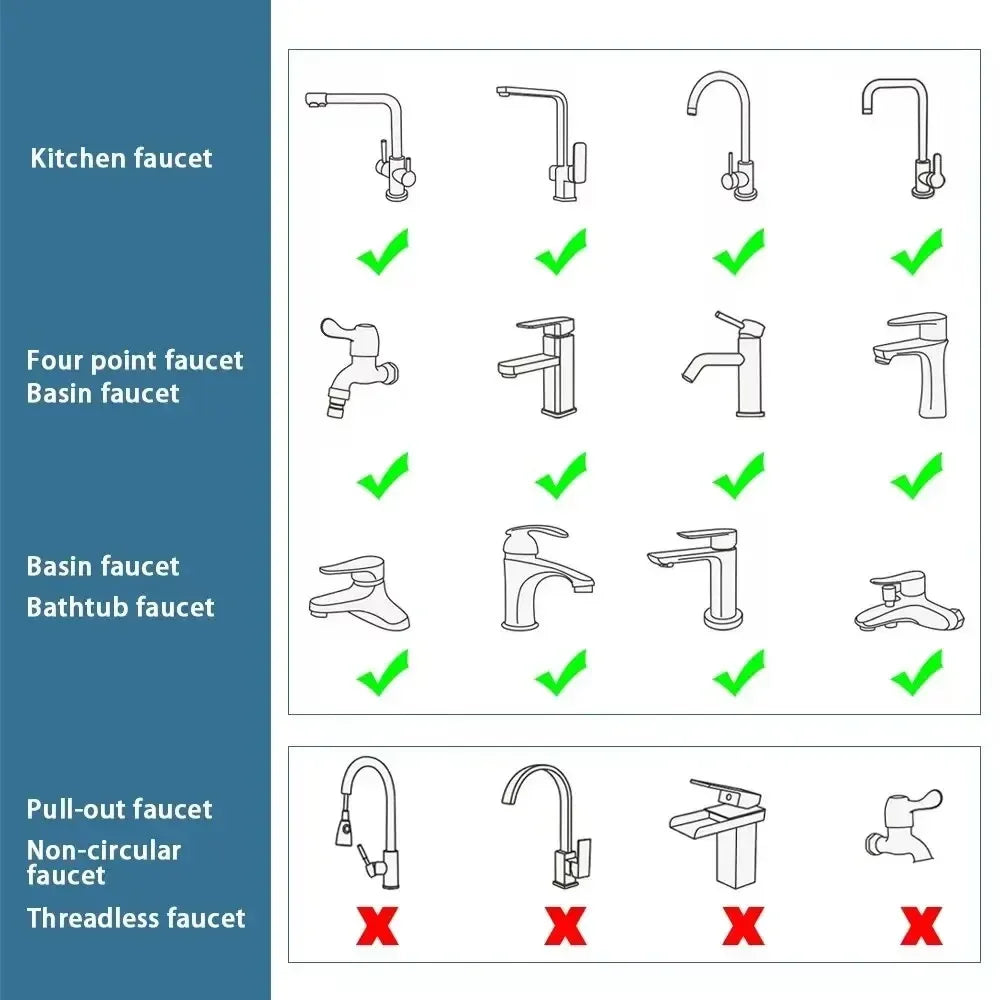 Kitchen faucet

Four point faucet
Basin faucet

Basin faucet
Bathtub faucet

Pull-out faucet
Non-circular faucet
Threadless faucet