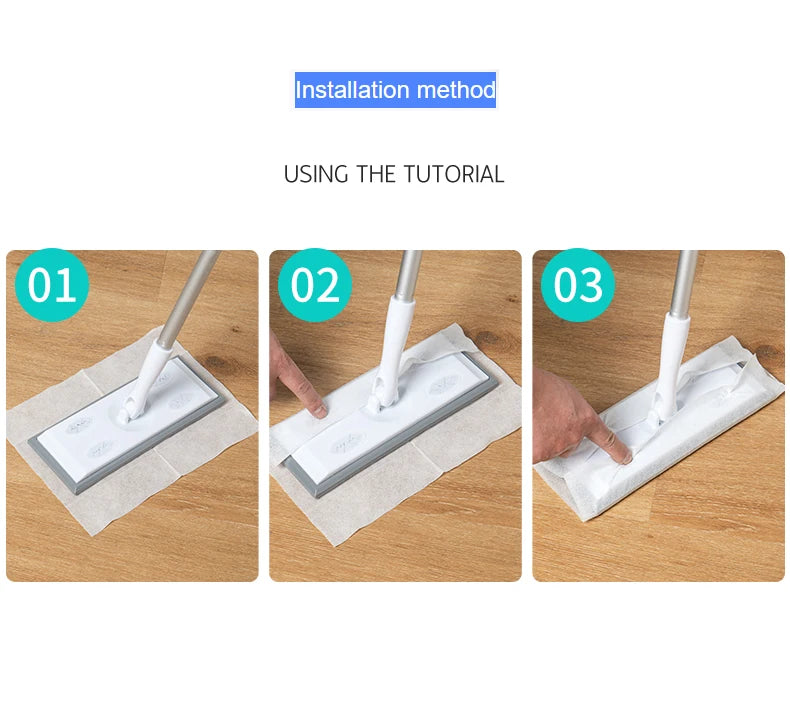 Installation method

USING THE TUTORIAL

01

02

03