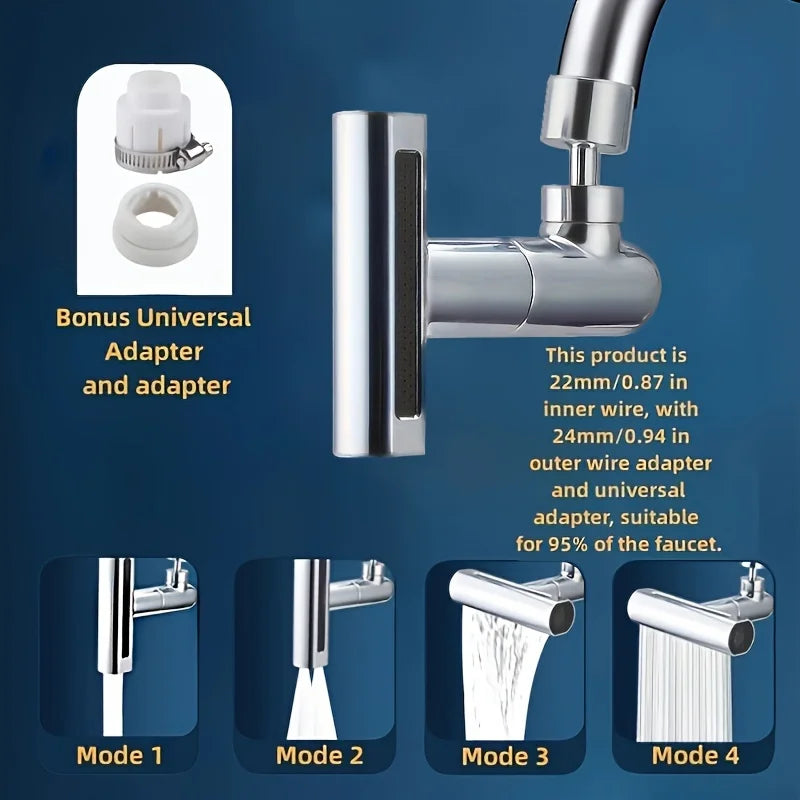 Bonus Universal Adapter and adapter

This product is 22mm/0.87 in inner wire, with 24mm/0.94 in outer wire adapter and universal adapter, suitable for 95% of the faucet.

Mode 1

Mode 2

Mode 3

Mode 4